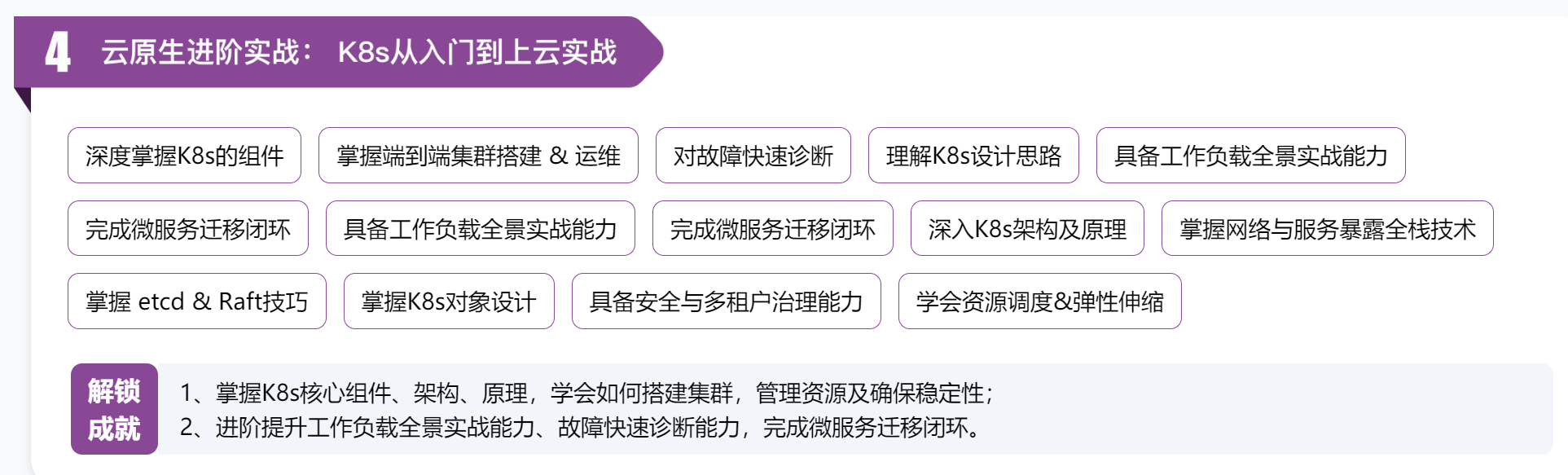 4 云原生进阶实战：K8s从入门到上云实战

深度掌握K8s的组件 掌握端到端集群搭建 & 运维 对故障快速诊断 理解K8s设计思路 具备工作负载全景实战能力

完成微服务迁移闭环 具备工作负载全景实战能力 完成微服务迁移闭环 深入K8s架构及原理 掌握网络与服务暴露全栈技术

掌握 etcd & Raft技巧 掌握K8s对象设计 具备安全与多租户治理能力 学会资源调度&弹性伸缩

解锁
成就

1、掌握K8s核心组件、架构、原理，学会如何搭建集群，管理资源及确保稳定性；
2、进阶提升工作负载全景实战能力、故障快速诊断能力，完成微服务迁移闭环。